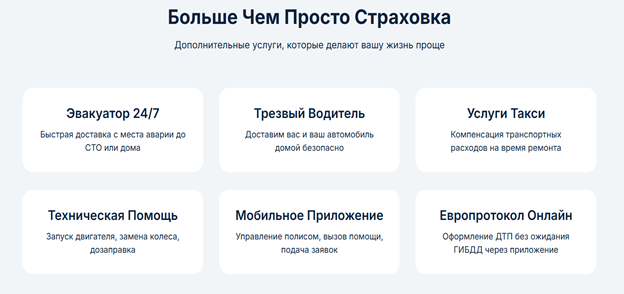 Больше Чем Просто Страховка

Дополнительные услуги, которые делают вашу жизнь проще

Эвакуатор 24/7

Быстрая доставка с места аварии до СТО или дома

Трезвый Водитель

Доставим вас и ваш автомобиль домой безопасно

Услуги Такси

Компенсация транспортных расходов на время ремонта

Техническая Помощь

Запуск двигателя, замена колеса, дозаправка

Мобильное Приложение

Управление полисом, вызов помощи, подача заявок

Европротокол Онлайн

Оформление ДТП без ожидания ГИБДД через приложение